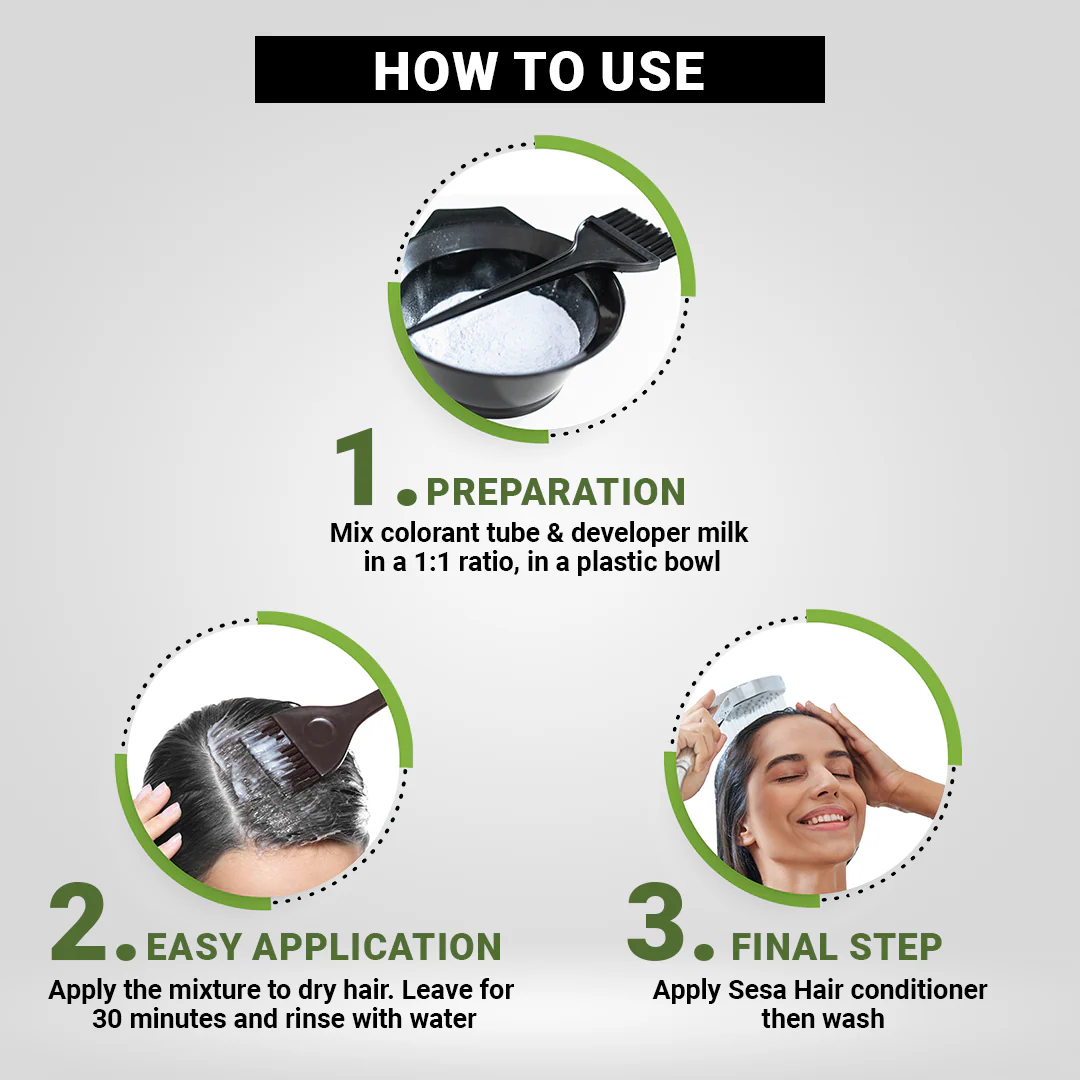 HOW TO USE

1. PREPARATION
Mix colorant tube & developer milk in a 1:1 ratio, in a plastic bowl

2. EASY APPLICATION
Apply the mixture to dry hair. Leave for 30 minutes and rinse with water

3. FINAL STEP
Apply Sesa Hair conditioner then wash